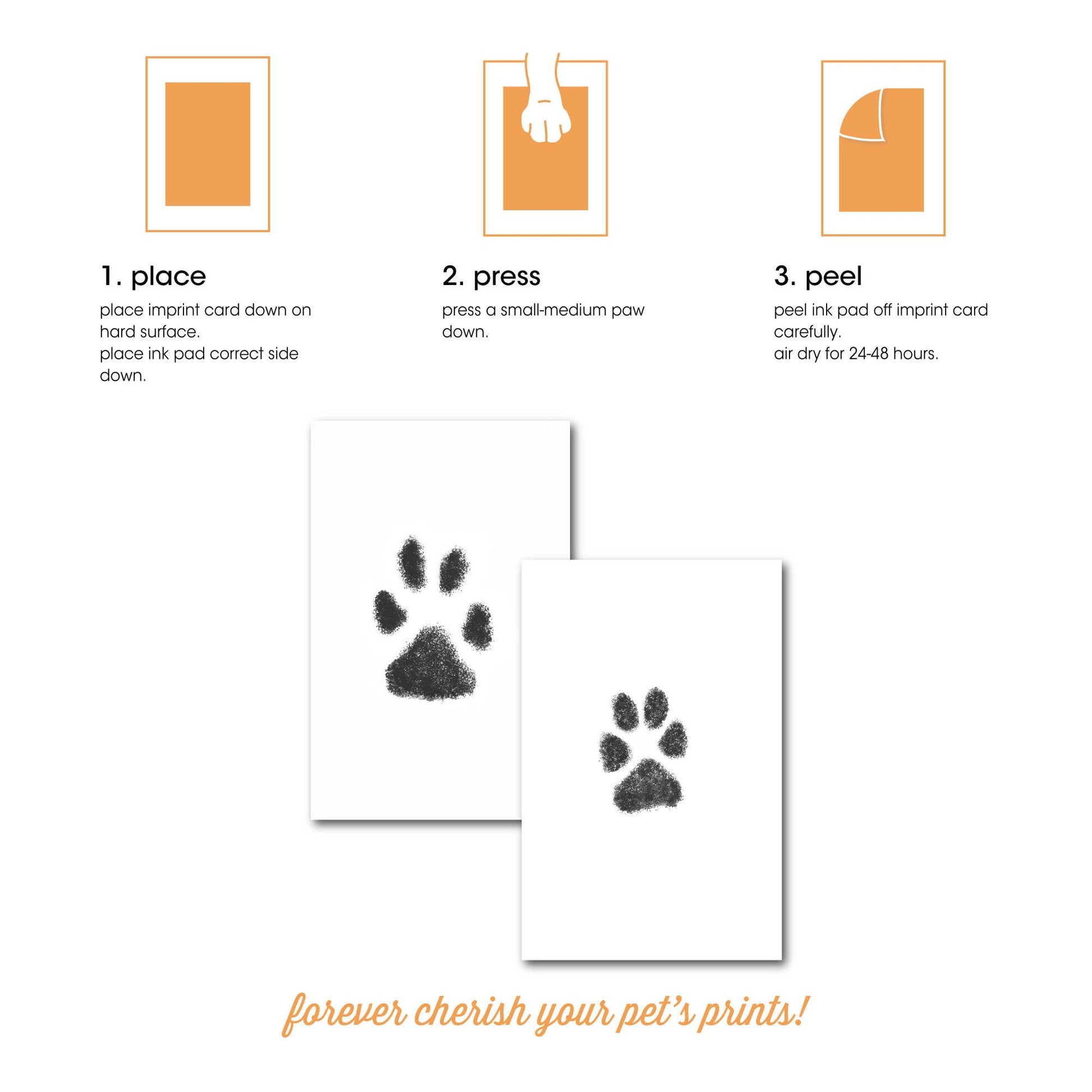 1. place

place imprint card down on hard surface.
place ink pad correct side down.

2. press

press a small-medium paw down.

3. peel

peel ink pad off imprint card carefully.
air dry for 24-48 hours.

forever cherish your pet's prints!